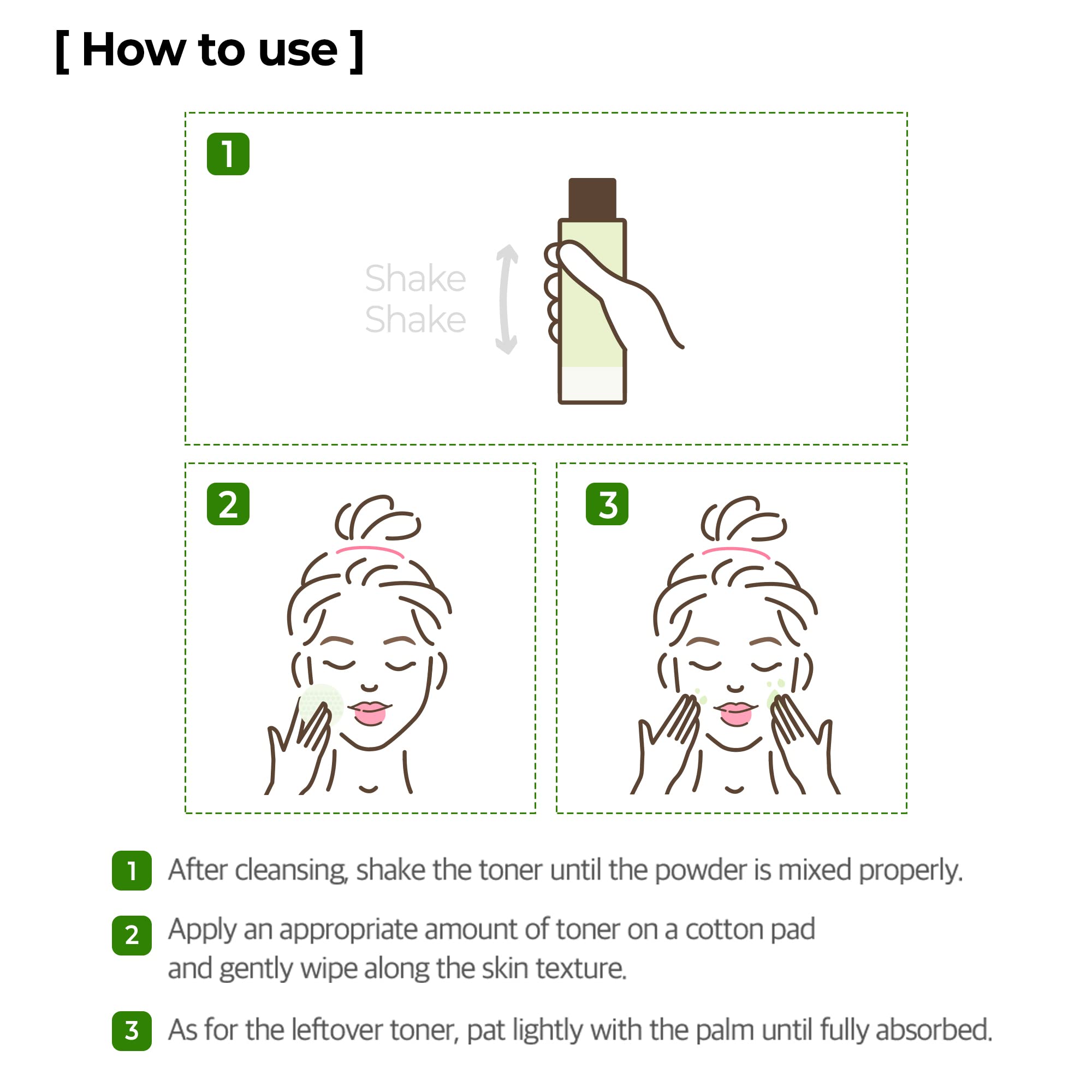 [ How to use ]

1

Shake
Shake

2

3

1 After cleansing, shake the toner until the powder is mixed properly.

2 Apply an appropriate amount of toner on a cotton pad and gently wipe along the skin texture.

3 As for the leftover toner, pat lightly with the palm until fully absorbed.