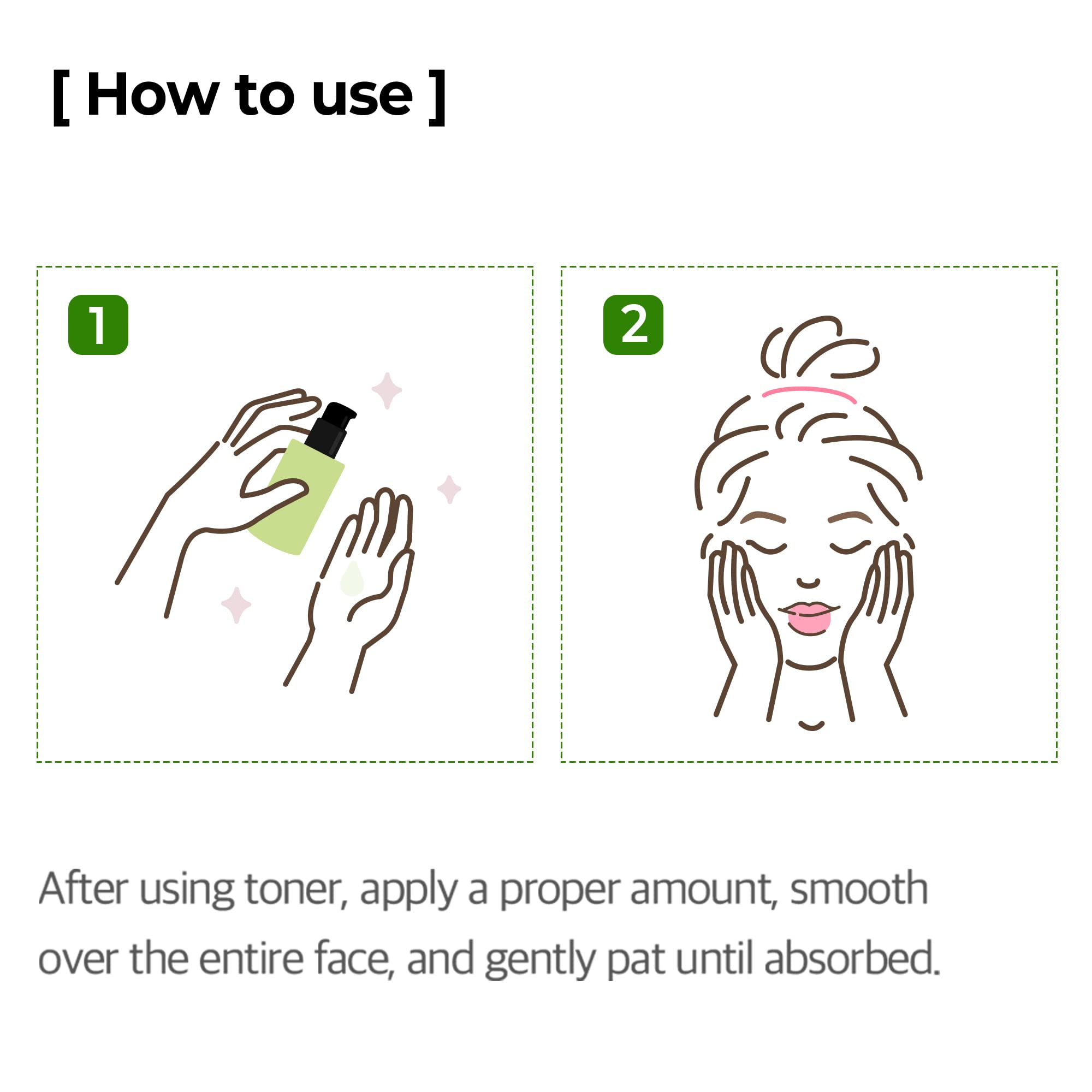 [ How to use ]

1

2

After using toner, apply a proper amount, smooth over the entire face, and gently pat until absorbed.