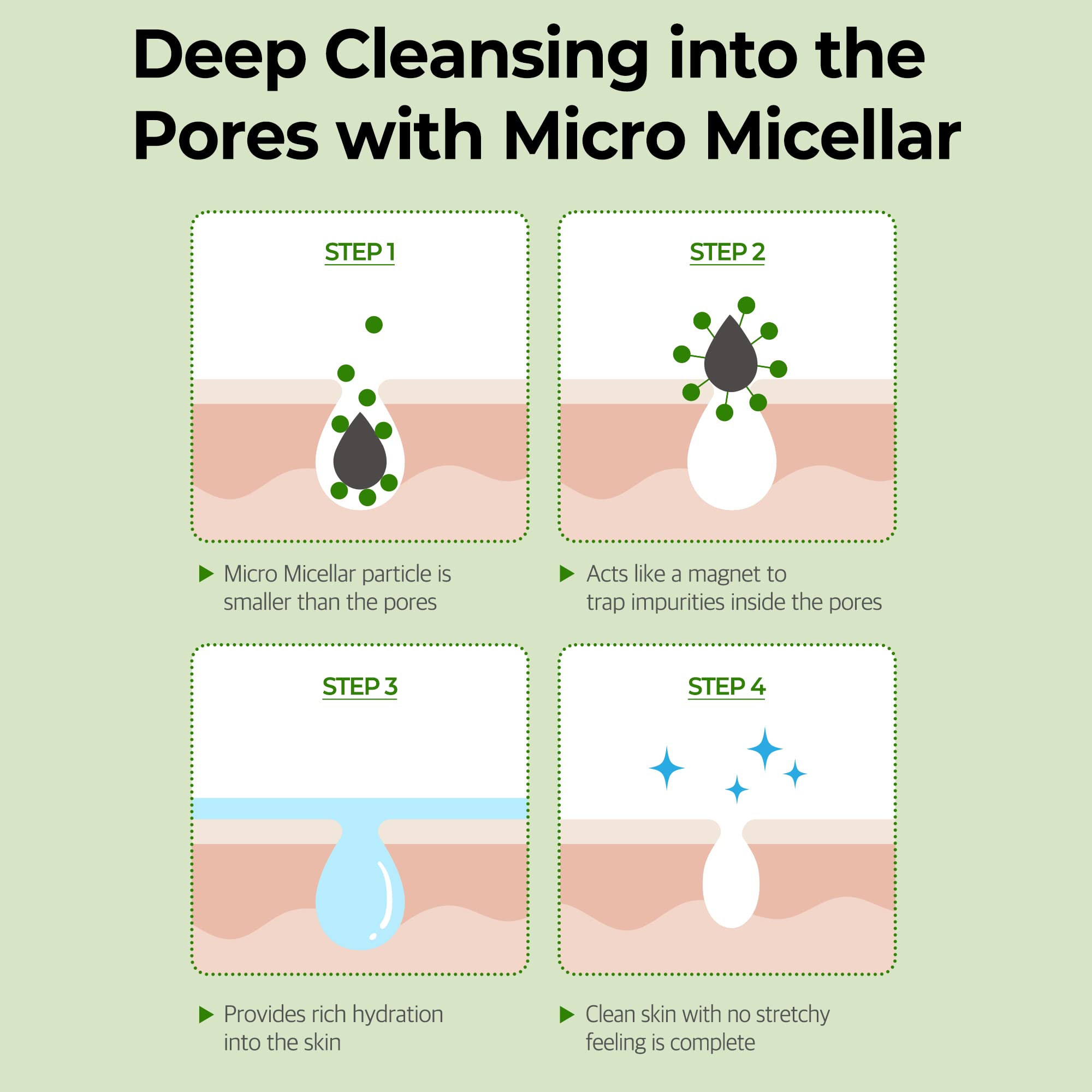 Deep Cleansing into the Pores with Micro Micellar

STEP 1

▶ Micro Micellar particle is smaller than the pores

STEP 2

▶ Acts like a magnet to trap impurities inside the pores

STEP 3

▶ Provides rich hydration into the skin

STEP 4

▶ Clean skin with no stretchy feeling is complete